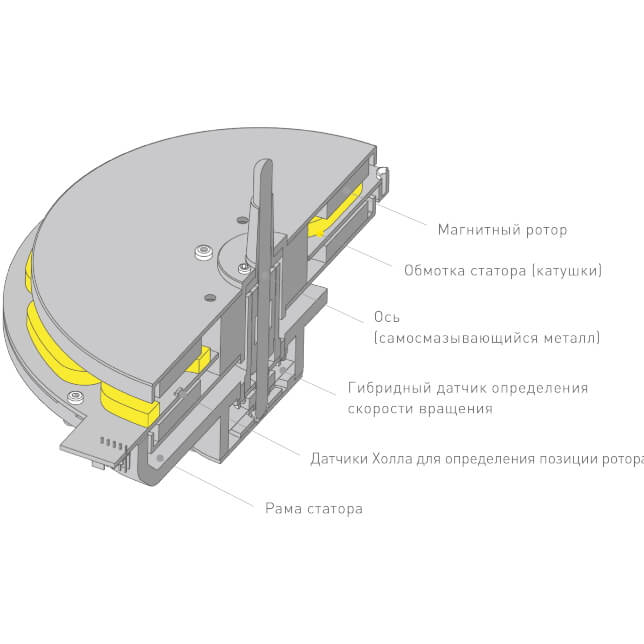 Магнитный ротор

Обмотка статора (катушки)

Ось
(самосмазывающийся металл)

Гибридный датчик определения скорости вращения

Датчики Холла для определения позиции ротора

Рама статора