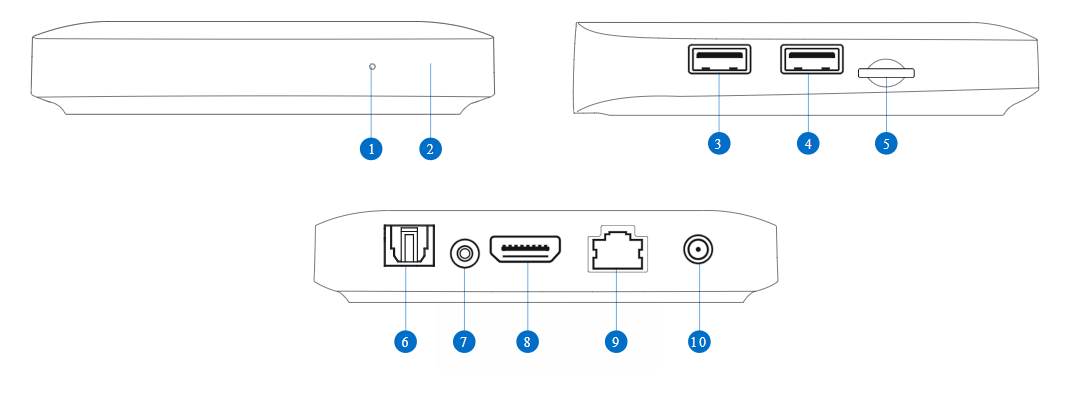 1
2
3
4
5
6
7
8
9
10