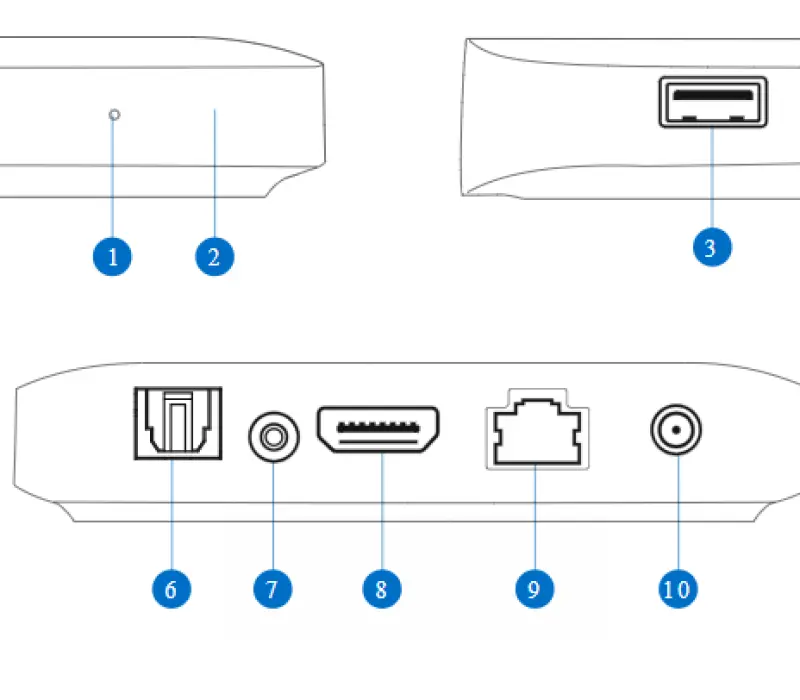 1
2
3
6
7
8
9
10