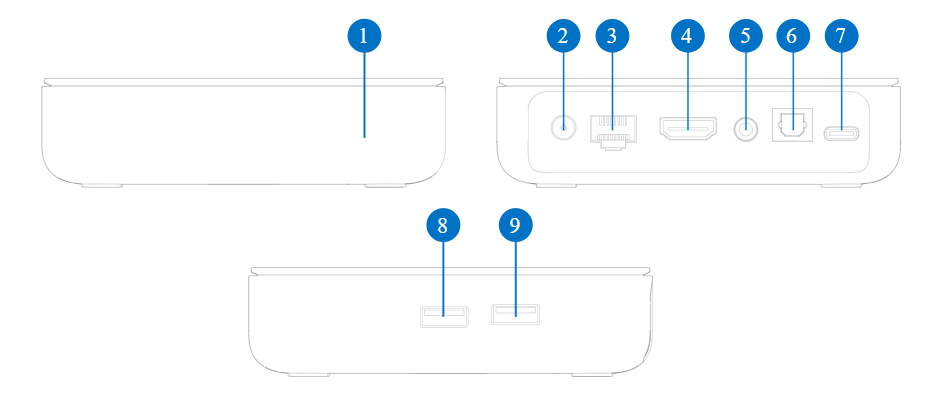 1

2 3 4 5 6 7

8 9