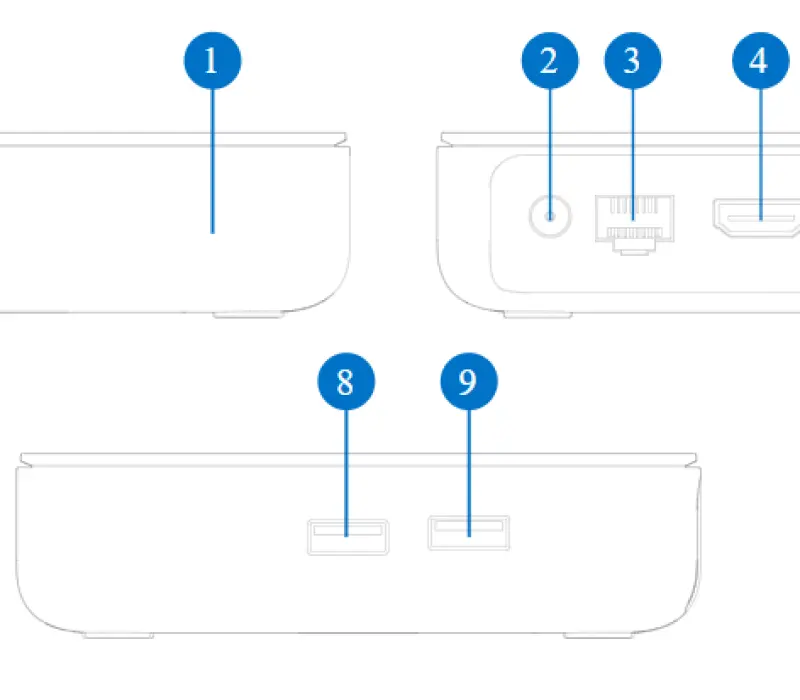 1
2
3
4
8
9