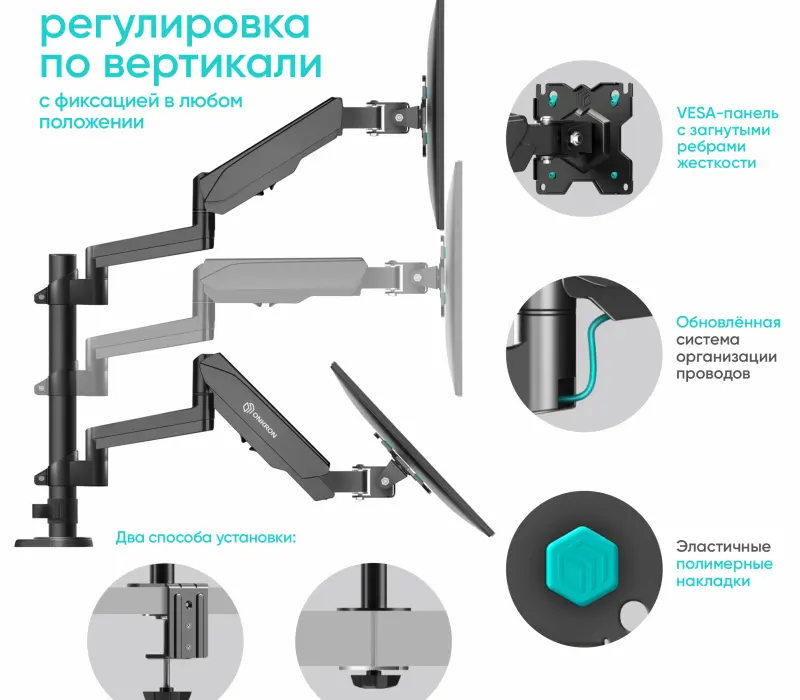 регулировка по вертикали

с фиксацией в любом положении

VESA-панель с загнутыми ребрами жесткости

Обновлённая система организации проводов

ONKRON

Два способа установки:

Эластичные полимерные накладки